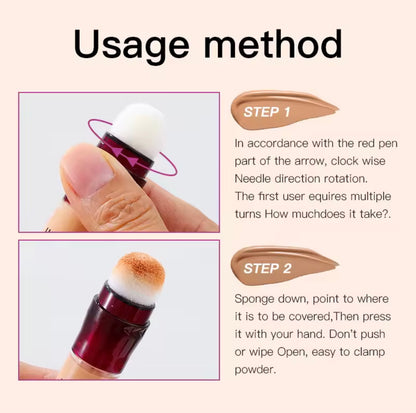 Usage method

STEP 1

In accordance with the red pen part of the arrow, clock wise Needle direction rotation. The first user equires multiple turns How muchdoes it take?.

STEP 2

Sponge down, point to where it is to be covered,Then press it with your hand. Don't push or wipe Open, easy to clamp powder.