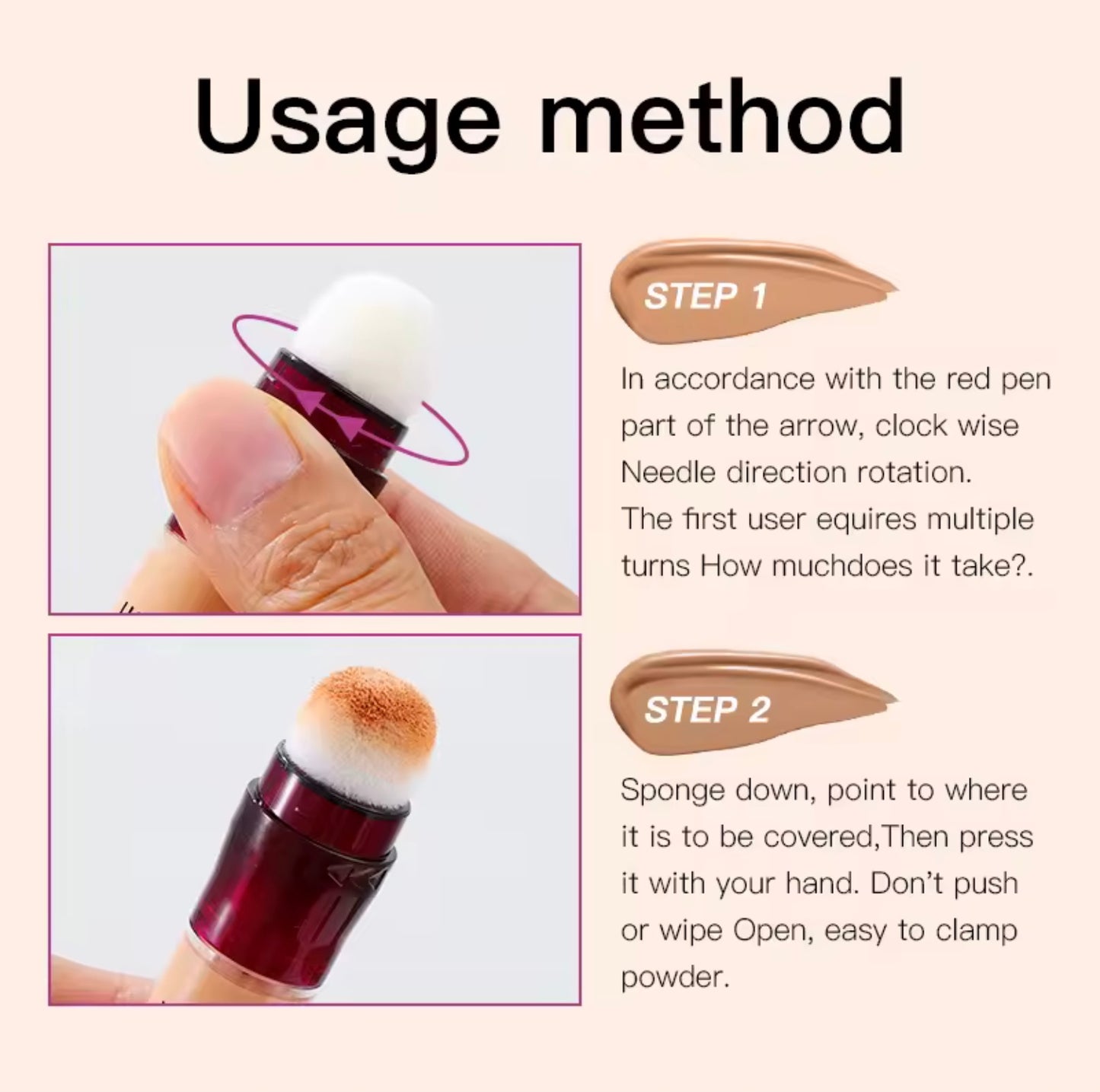 Usage method

STEP 1

In accordance with the red pen part of the arrow, clock wise Needle direction rotation. The first user equires multiple turns How muchdoes it take?.

STEP 2

Sponge down, point to where it is to be covered,Then press it with your hand. Don't push or wipe Open, easy to clamp powder.