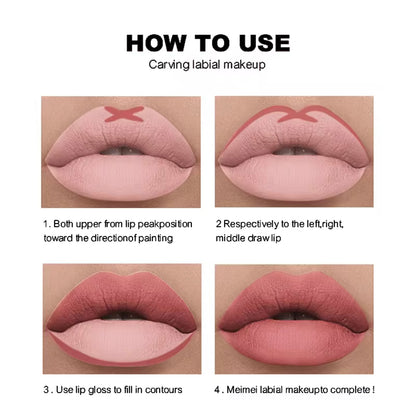 HOW TO USE
Carving labial makeup

1. Both upper from lip peakposition toward the directionof painting

2 Respectively to the left,right, middle draw lip

3 . Use lip gloss to fill in contours

4 . Meimei labial makeupto complete !